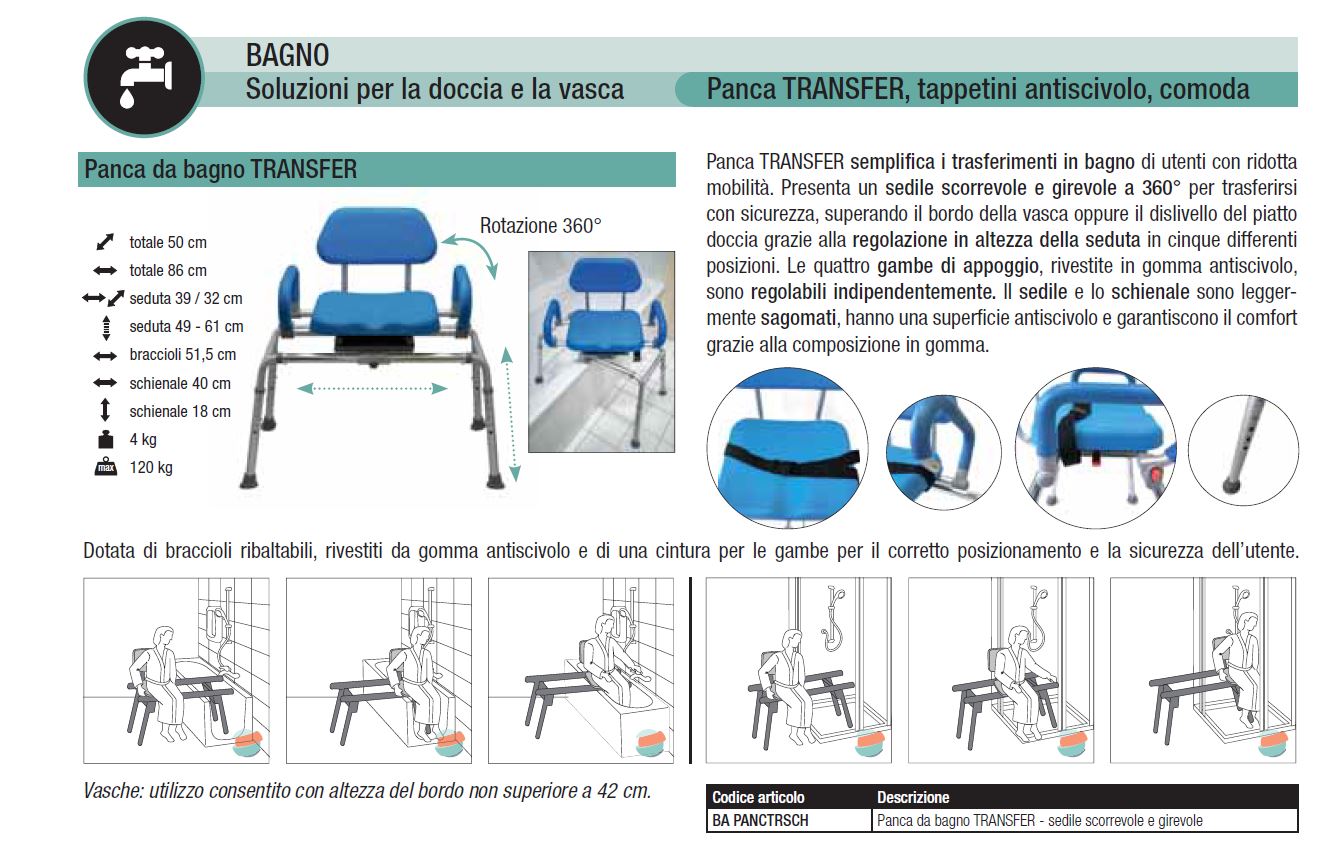 BAGNO
Soluzioni per la doccia e la vasca
Panca TRANSFER, tappetini antiscivolo, comoda

Panca da bagno TRANSFER

totale 50 cm
totale 86 cm
seduta 39 / 32 cm
seduta 49 - 61 cm
braccioli 51,5 cm
schienale 40 cm
schienale 18 cm
4 kg
max 120 kg

Rotazione 360°

Panca TRANSFER semplifica i trasferimenti in bagno di utenti con ridotta mobilità. Presenta un sedile scorrevole e girevole a 360° per trasferirsi con sicurezza, superando il bordo della vasca oppure il dislivello del piatto doccia grazie alla regolazione in altezza della seduta in cinque differenti posizioni. Le quattro gambe di appoggio, rivestite in gomma antiscivolo, sono regolabili indipendentemente. Il sedile e lo schienale sono leggermente sagomati, hanno una superficie antiscivolo e garantiscono il comfort grazie alla composizione in gomma.

Dotata di braccioli ribaltabili, rivestiti da gomma antiscivolo e di una cintura per le gambe per il corretto posizionamento e la sicurezza dell'utente.

Vasche: utilizzo consentito con altezza del bordo non superiore a 42 cm.

| Codice articolo | Descrizione |
|---|---|
| BA PANCTRSCH | Panca da bagno TRANSFER - sedile scorrevole e girevole |